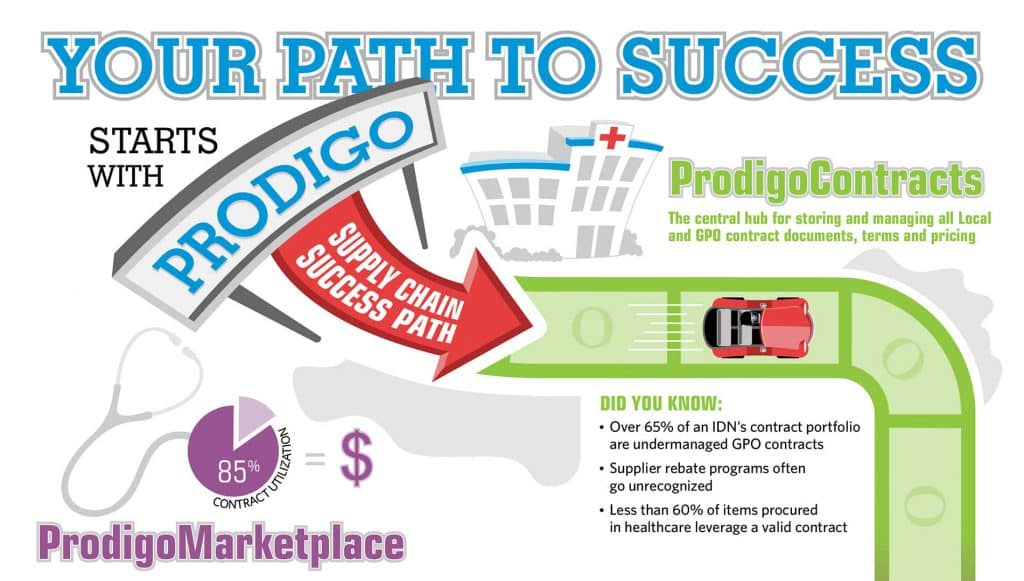 YOUR PATH TO SUCCESS

STARTS WITH

PRODIGO

SUPPLY CHAIN SUCCESS PATH

ProdigoContracts

The central hub for storing and managing all Local and GPO contract documents, terms and pricing

DID YOU KNOW:

• Over 65% of an IDN's contract portfolio are undermanaged GPO contracts

• Supplier rebate programs often go unrecognized

• Less than 60% of items procured in healthcare leverage a valid contract

85%

CONTRACT UTILIZATION

= $

ProdigoMarketplace